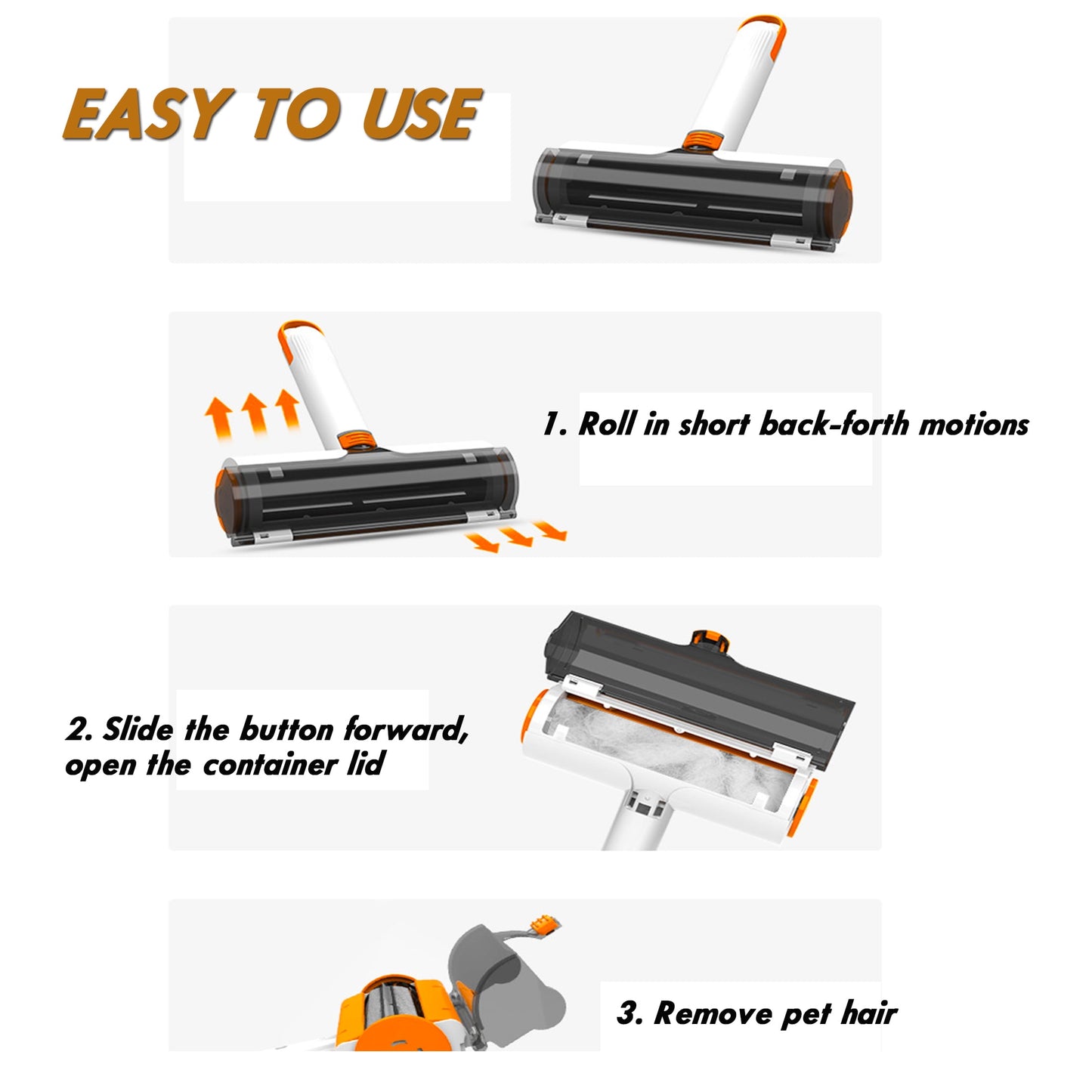 EASY TO USE

1. Roll in short back-forth motions

2. Slide the button forward, open the container lid

3. Remove pet hair